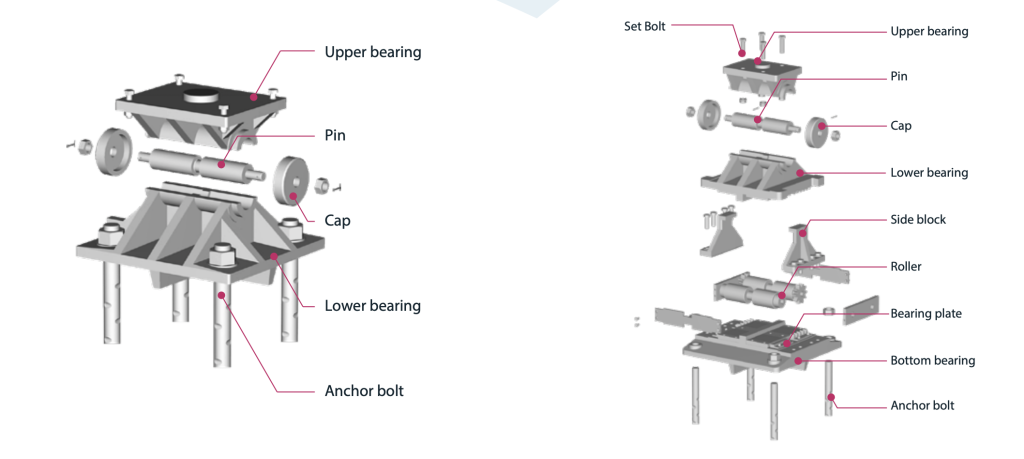 Upper bearing
Pin
Cap
Lower bearing
Anchor bolt

Set Bolt
Upper bearing
Pin
Cap
Lower bearing
Side block
Roller
Bearing plate
Bottom bearing
Anchor bolt