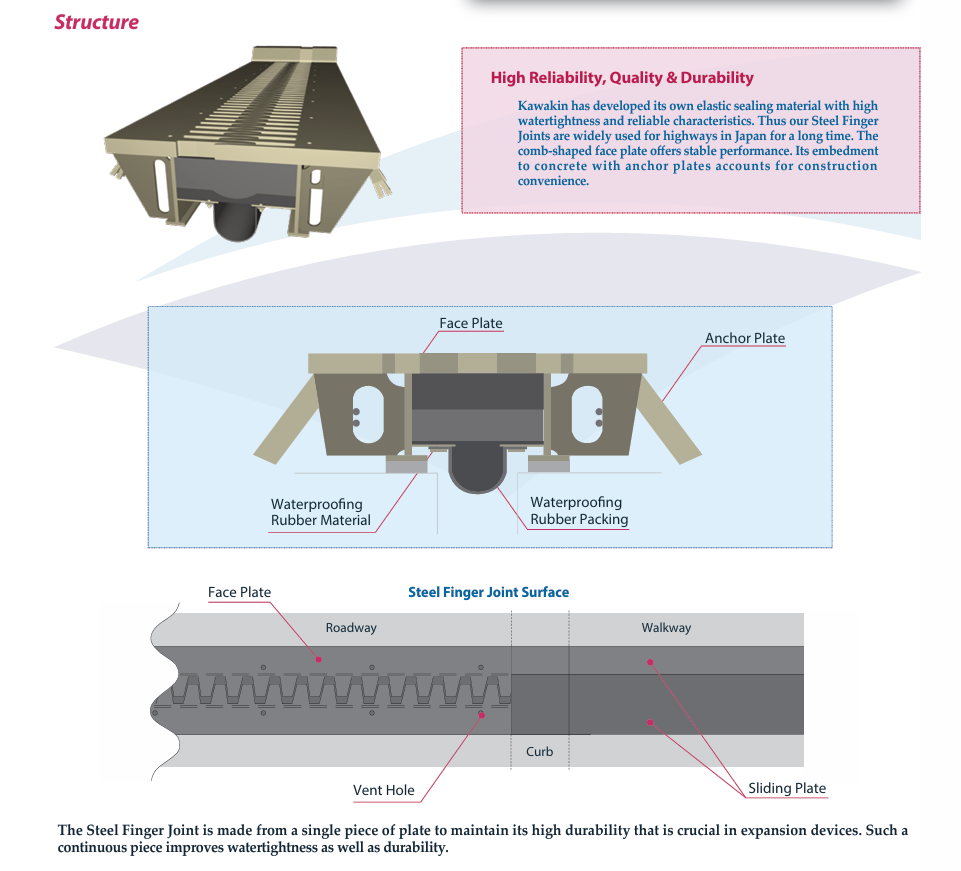 Structure

High Reliability, Quality & Durability

Kawakin has developed its own elastic sealing material with high watertightness and reliable characteristics. Thus our Steel Finger Joints are widely used for highways in Japan for a long time. The comb-shaped face plate offers stable performance. Its embedment to concrete with anchor plates accounts for construction convenience.

Face Plate

Anchor Plate

Waterproofing Rubber Material

Waterproofing Rubber Packing

Face Plate

Steel Finger Joint Surface

Roadway

Walkway

Curb

Vent Hole

Sliding Plate

The Steel Finger Joint is made from a single piece of plate to maintain its high durability that is crucial in expansion devices. Such a continuous piece improves watertightness as well as durability.